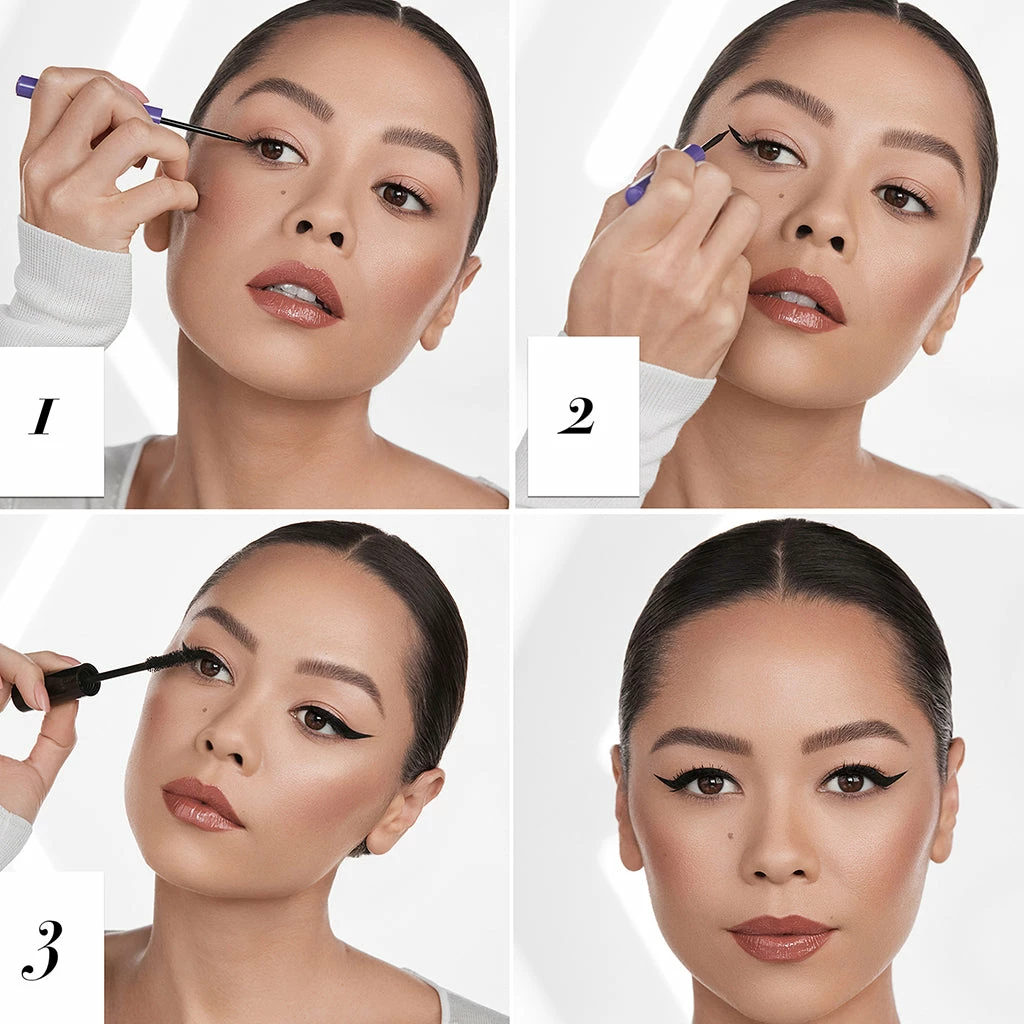 1

2

3